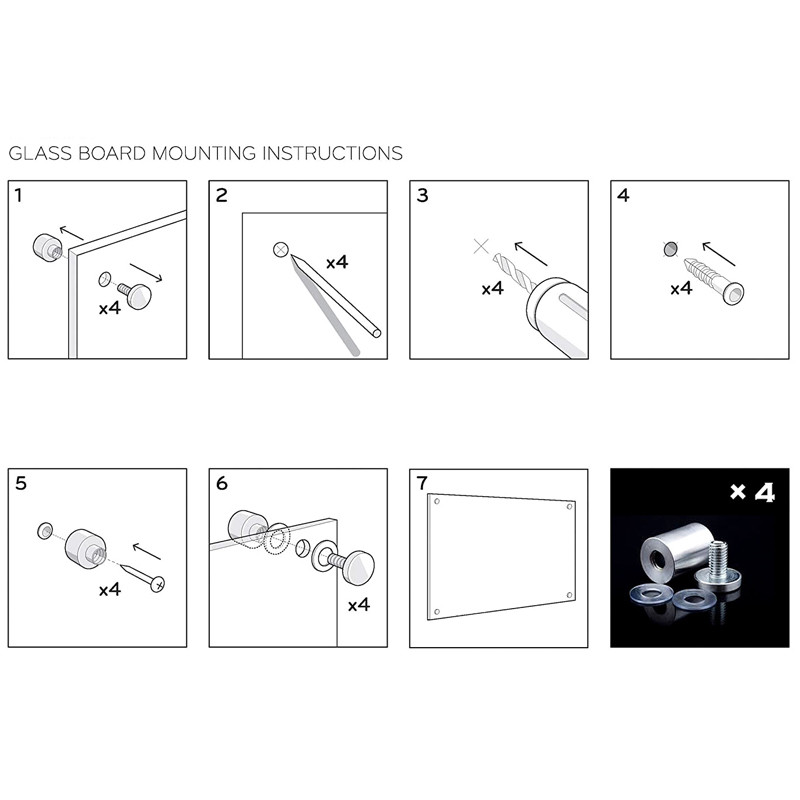 GLASS BOARD MOUNTING INSTRUCTIONS

1

x4

2

x4

3

x4

4

x4

5

x4

6

x4

7

× 4